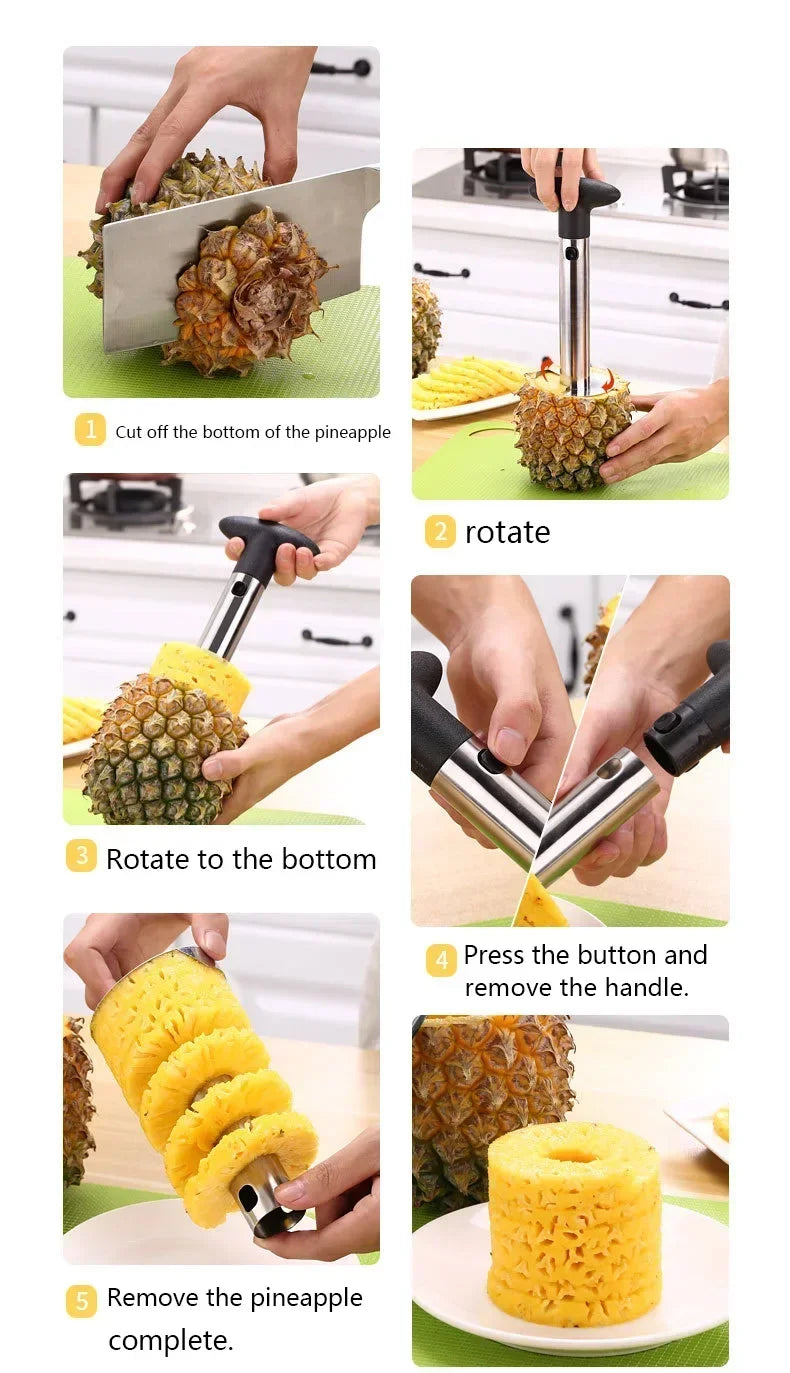 1 Cut off the bottom of the pineapple

2 rotate

3 Rotate to the bottom

4 Press the button and remove the handle.

5 Remove the pineapple complete.