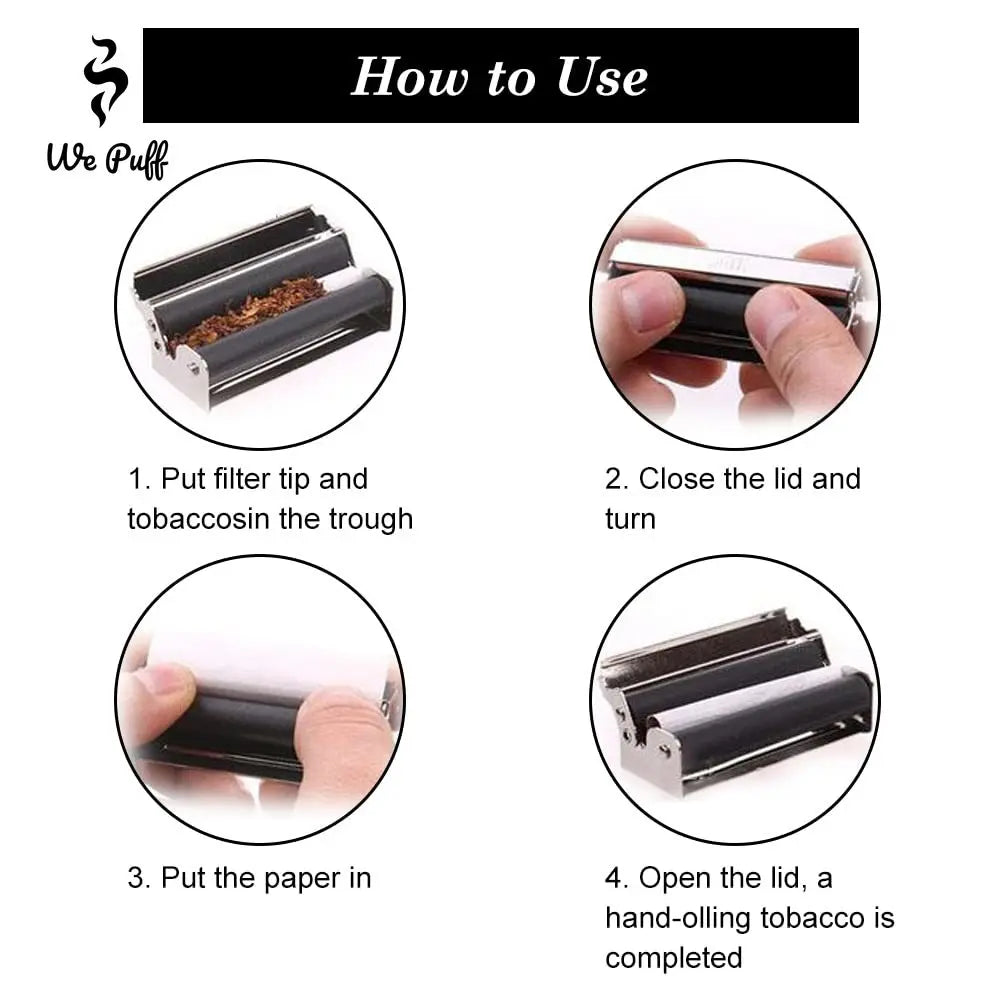 We Puff

How to Use

1. Put filter tip and tobaccosin the trough

2. Close the lid and turn

3. Put the paper in

4. Open the lid, a hand-olling tobacco is completed