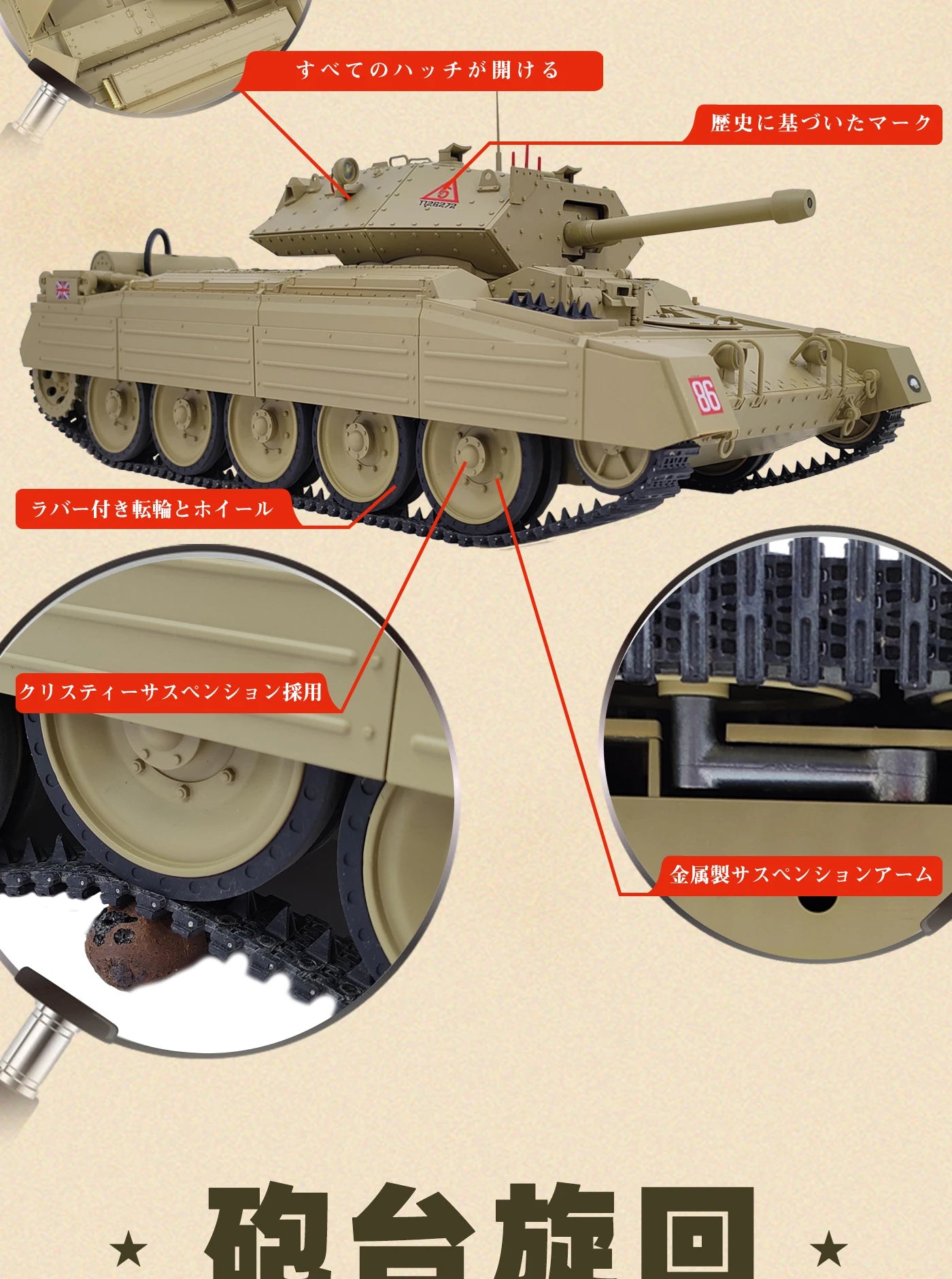 すべてのハッチが開ける

歴史に基づいたマーク

T126272

86

ラバー付き転輪とホイール

クリスティーサスペンション採用

金属製サスペンションアーム

★ 砲台旋回 ★