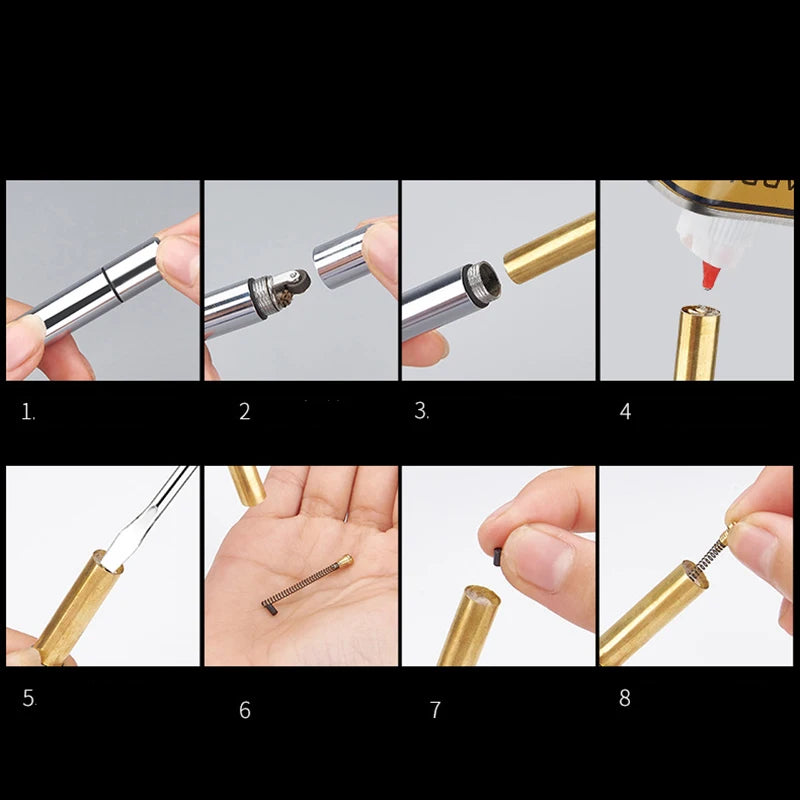 1.

2

3.

4

5.

6

7

8