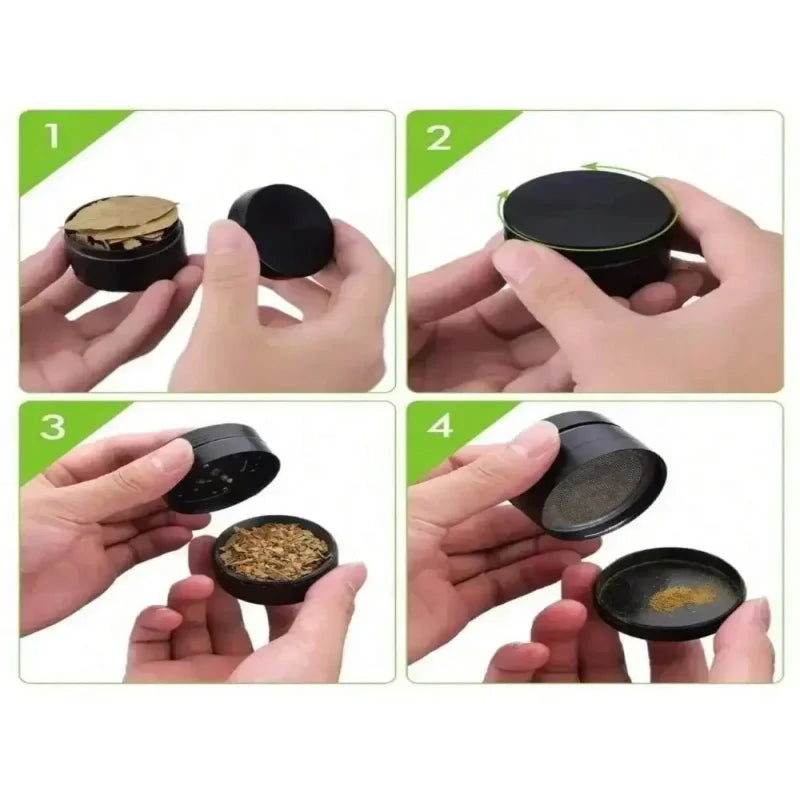 1

2

3

4