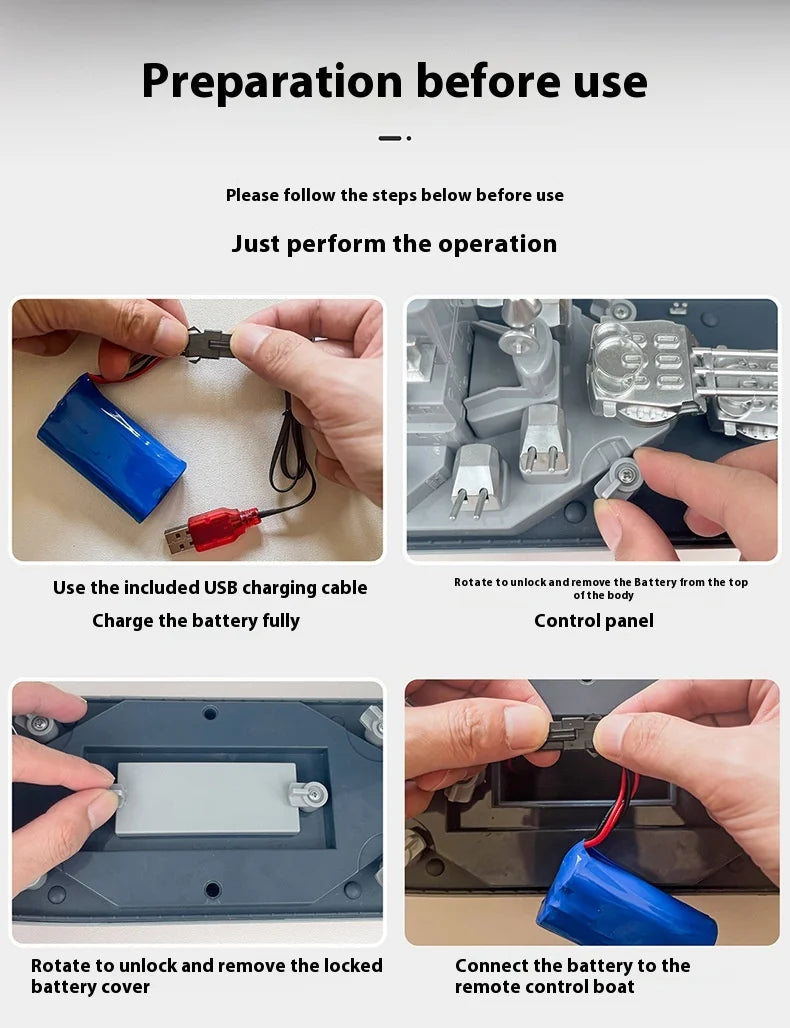 Preparation before use

Please follow the steps below before use

Just perform the operation

Use the included USB charging cable

Charge the battery fully

Rotate to unlock and remove the Battery from the top of the body

Control panel

Rotate to unlock and remove the locked battery cover

Connect the battery to the remote control boat