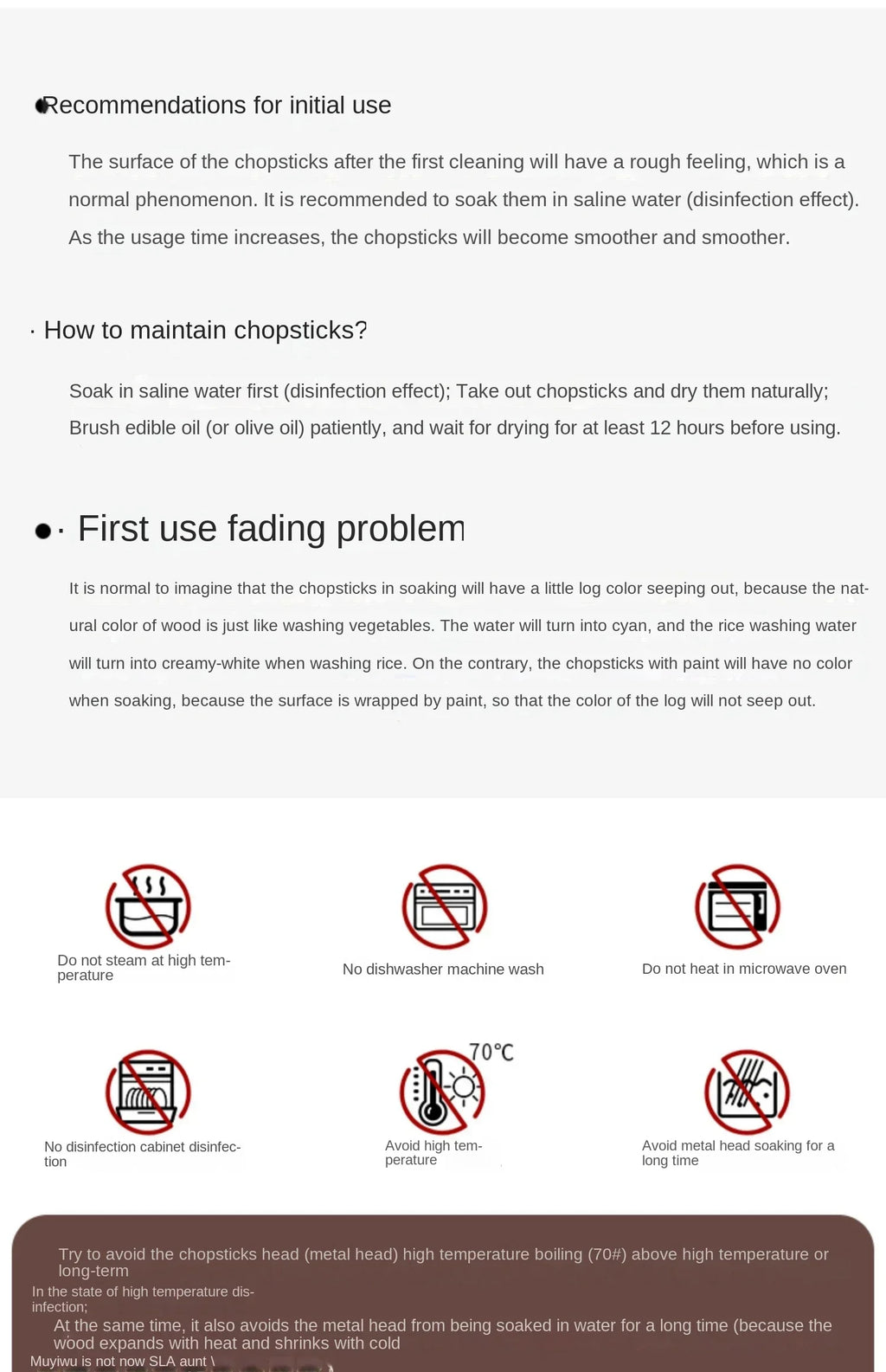 Recommendations for initial use

The surface of the chopsticks after the first cleaning will have a rough feeling, which is a normal phenomenon. It is recommended to soak them in saline water (disinfection effect). As the usage time increases, the chopsticks will become smoother and smoother.

· How to maintain chopsticks?

Soak in saline water first (disinfection effect); Take out chopsticks and dry them naturally; Brush edible oil (or olive oil) patiently, and wait for drying for at least 12 hours before using.

· First use fading problem

It is normal to imagine that the chopsticks in soaking will have a little log color seeping out, because the natural color of wood is just like washing vegetables. The water will turn into cyan, and the rice washing water will turn into creamy-white when washing rice. On the contrary, the chopsticks with paint will have no color when soaking, because the surface is wrapped by paint, so that the color of the log will not seep out.

Do not steam at high temperature

No dishwasher machine wash

Do not heat in microwave oven

No disinfection cabinet disinfection

70°C

Avoid high temperature

Avoid metal head soaking for a long time

Try to avoid the chopsticks head (metal head) high temperature boiling (70#) above high temperature or long-term

In the state of high temperature disinfection;

At the same time, it also avoids the metal head from being soaked in water for a long time (because the wood expands with heat and shrinks with cold

Muyiwu is not now SLA aunt \