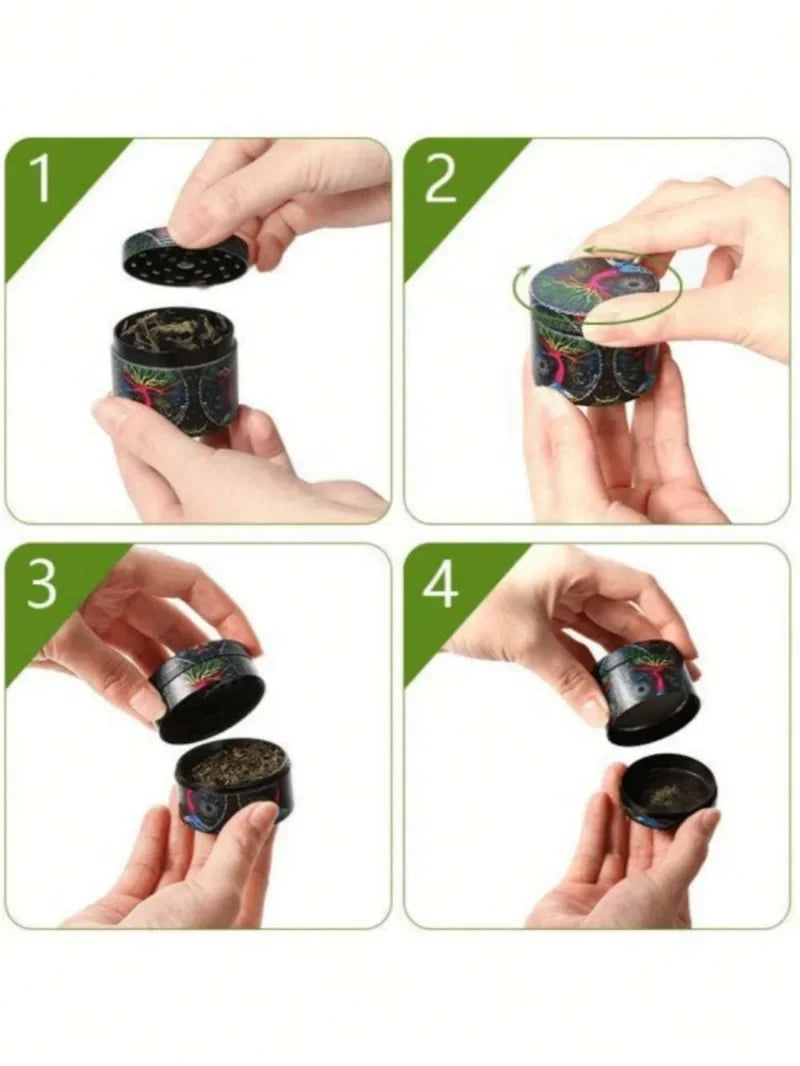 1

2

3

4