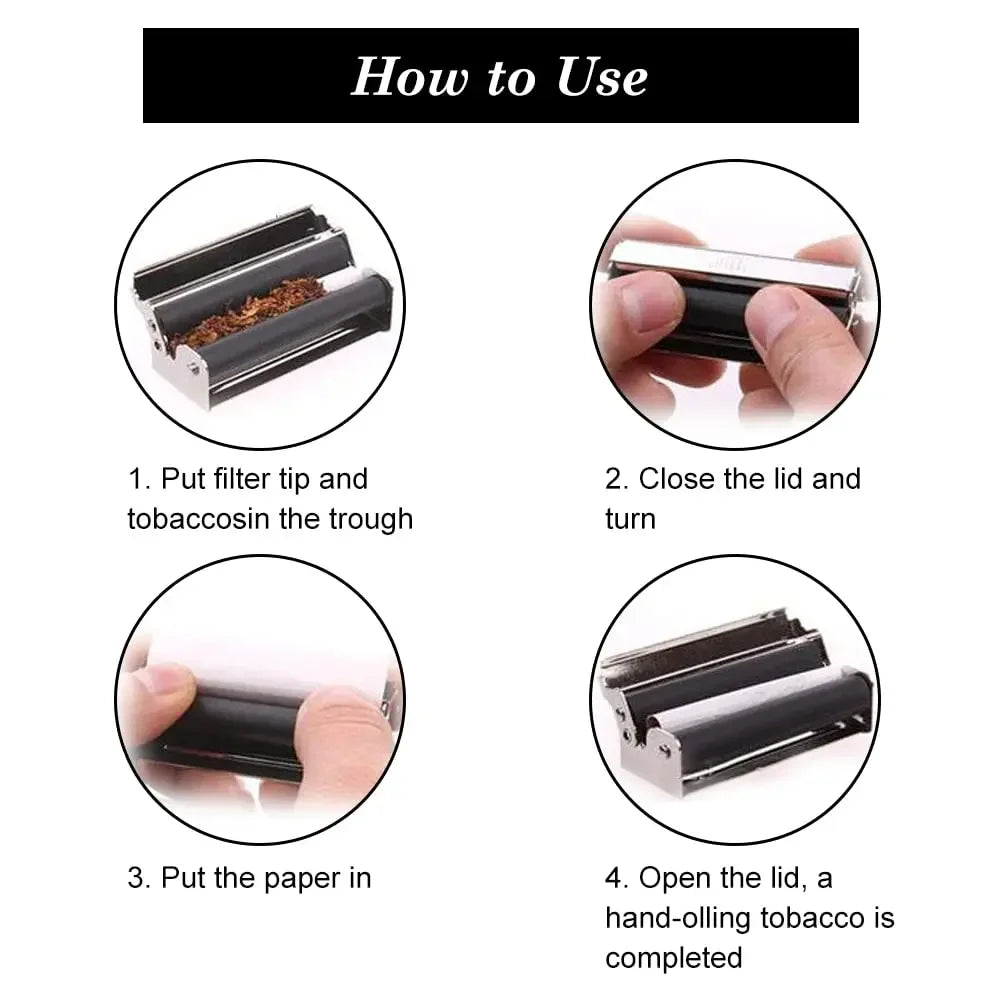 How to Use

1. Put filter tip and tobaccosin the trough

2. Close the lid and turn

3. Put the paper in

4. Open the lid, a hand-olling tobacco is completed