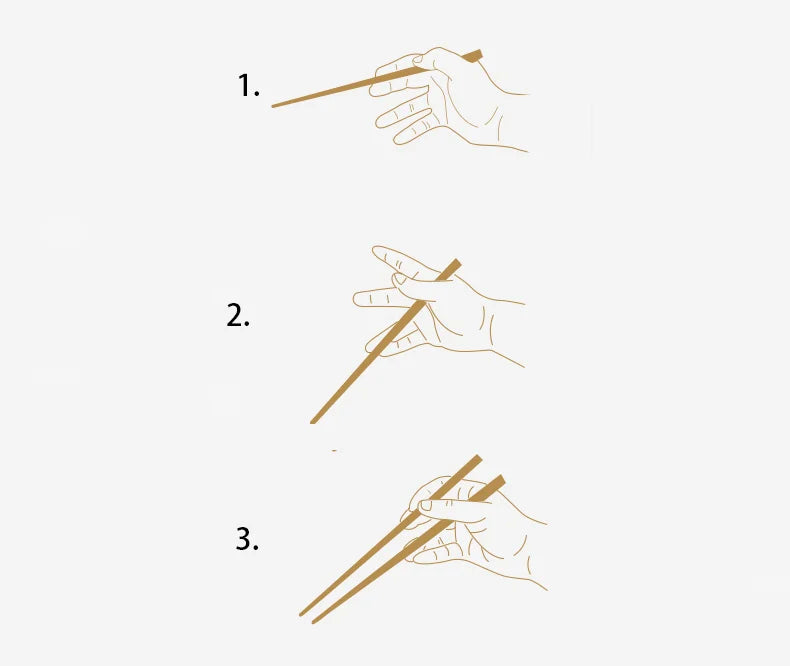 1.

2.

3.