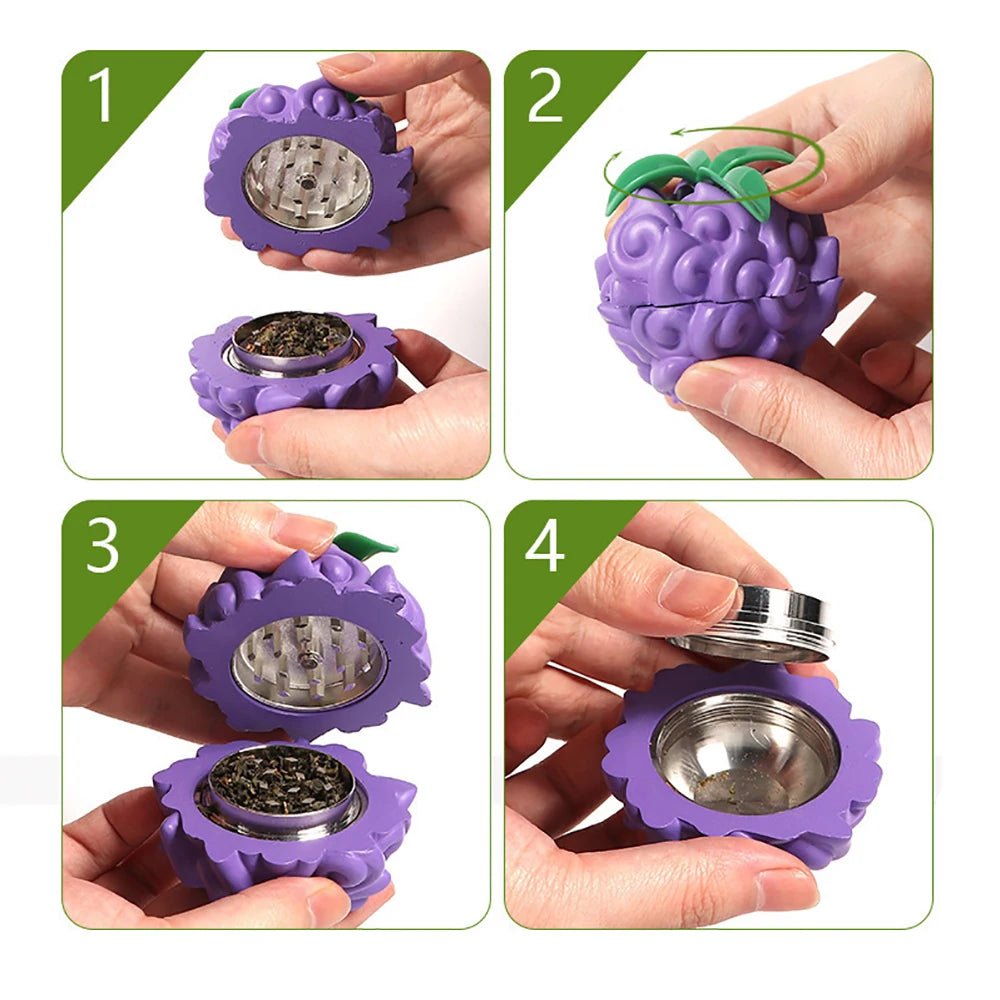 1

2

3

4